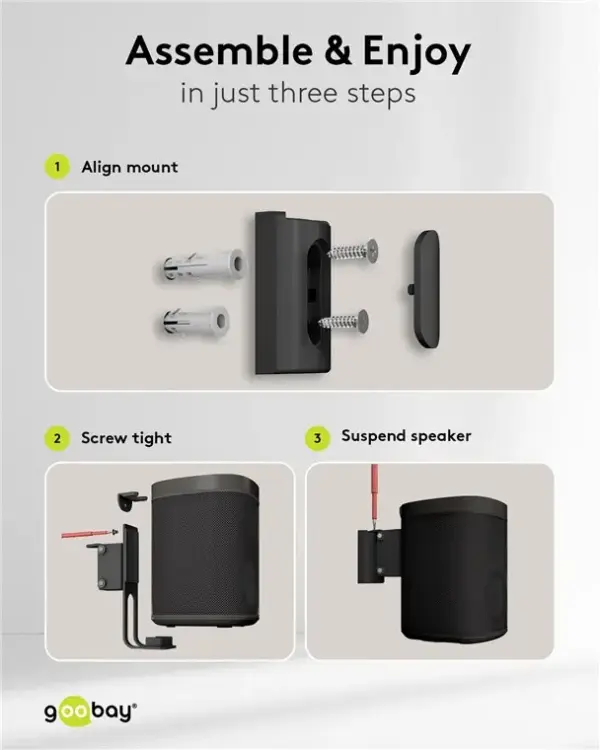 Assemble & Enjoy
in just three steps

1 Align mount

2 Screw tight

3 Suspend speaker

goobay®