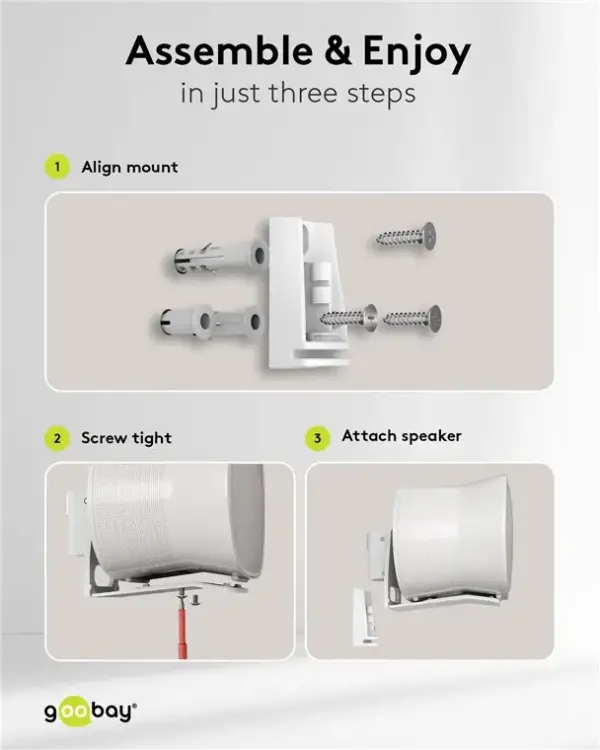 Assemble & Enjoy
in just three steps

1 Align mount

2 Screw tight

3 Attach speaker

goobay®