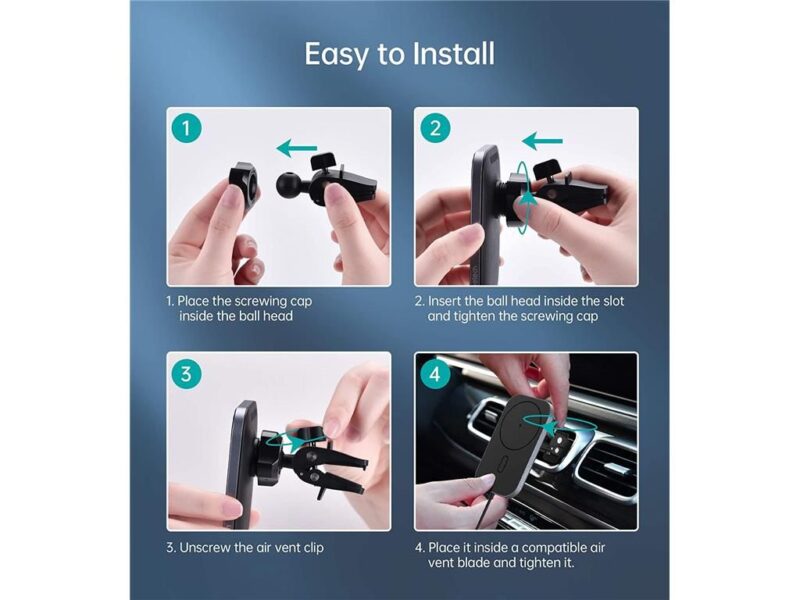 Easy to Install

1

1. Place the screwing cap inside the ball head

2

2. Insert the ball head inside the slot and tighten the screwing cap

3

3. Unscrew the air vent clip

4

4. Place it inside a compatible air vent blade and tighten it.